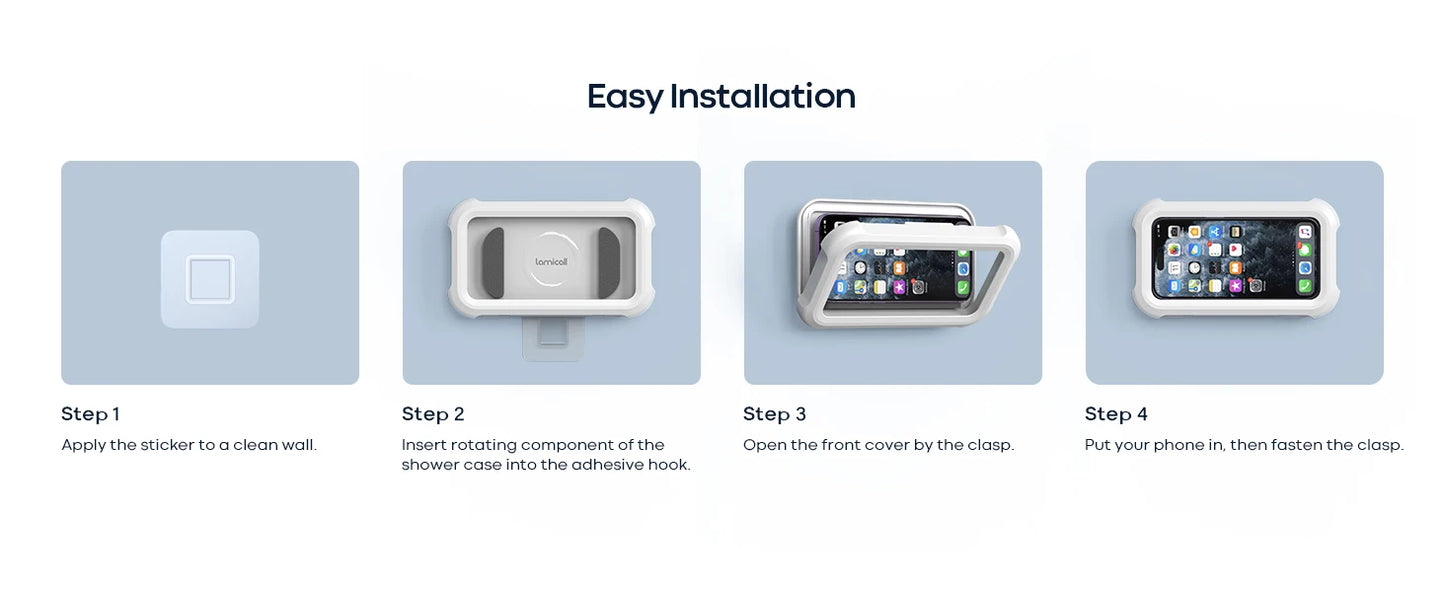 Easy Installation

lamicall

Step 1
Apply the sticker to a clean wall.

Step 2
Insert rotating component of the shower case into the adhesive hook.

Step 3
Open the front cover by the clasp.

Step 4
Put your phone in, then fasten the clasp.